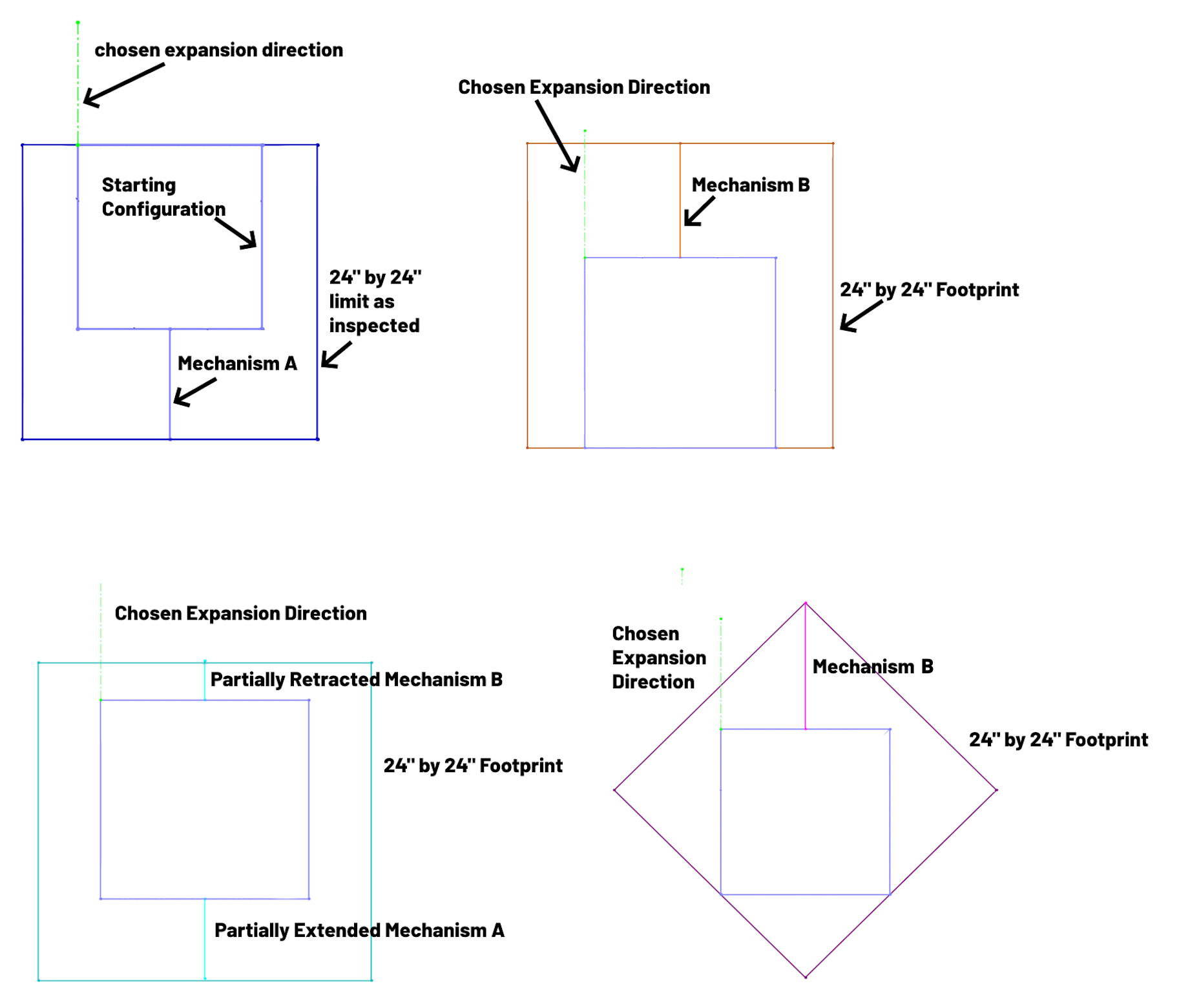 chosen expansion direction

Starting Configuration

24" by 24" limit as inspected

Mechanism A

Chosen Expansion Direction

Mechanism B

24" by 24" Footprint

Chosen Expansion Direction

Partially Retracted Mechanism B

24" by 24" Footprint

Partially Extended Mechanism A

Chosen Expansion Direction

Mechanism B

24" by 24" Footprint